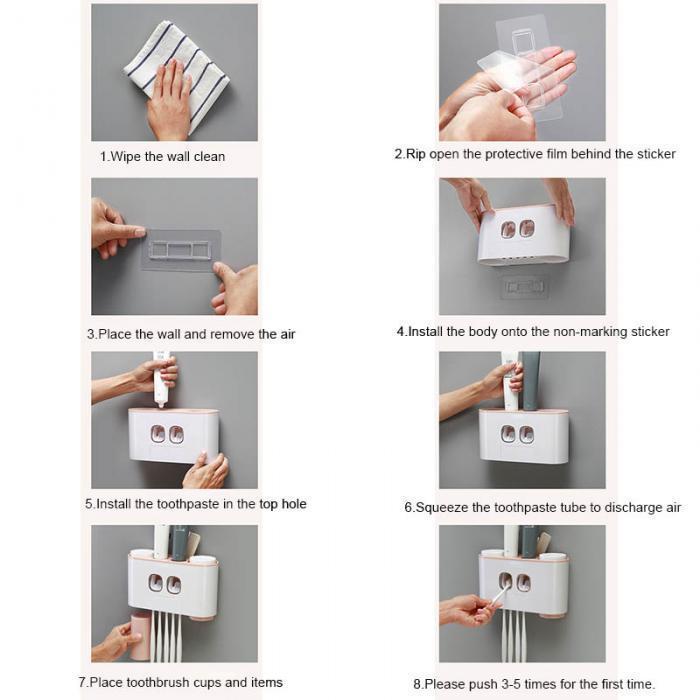 1.Wipe the wall clean

2.Rip open the protective film behind the sticker

3.Place the wall and remove the air

4.Install the body onto the non-marking sticker

5.Install the toothpaste in the top hole

6.Squeeze the toothpaste tube to discharge air

7.Place toothbrush cups and items

8.Please push 3-5 times for the first time.